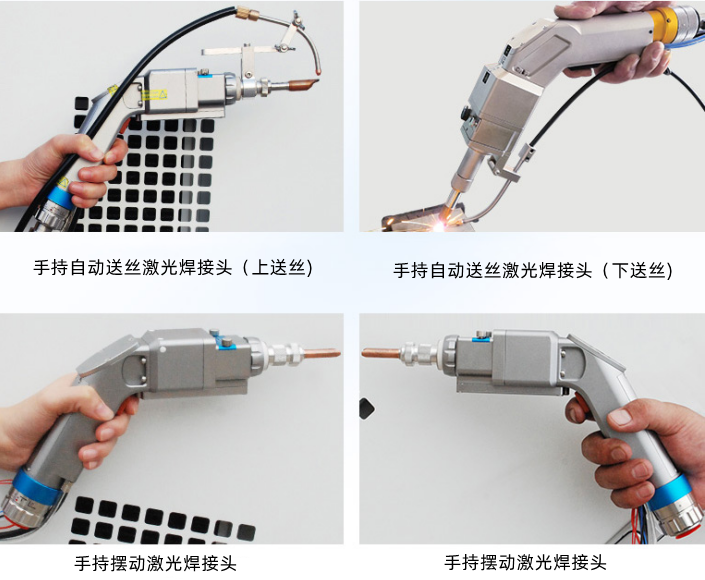 手持自动送丝激光焊接头（上送丝）

手持自动送丝激光焊接头（下送丝）

手持摆动激光焊接头

手持摆动激光焊接头